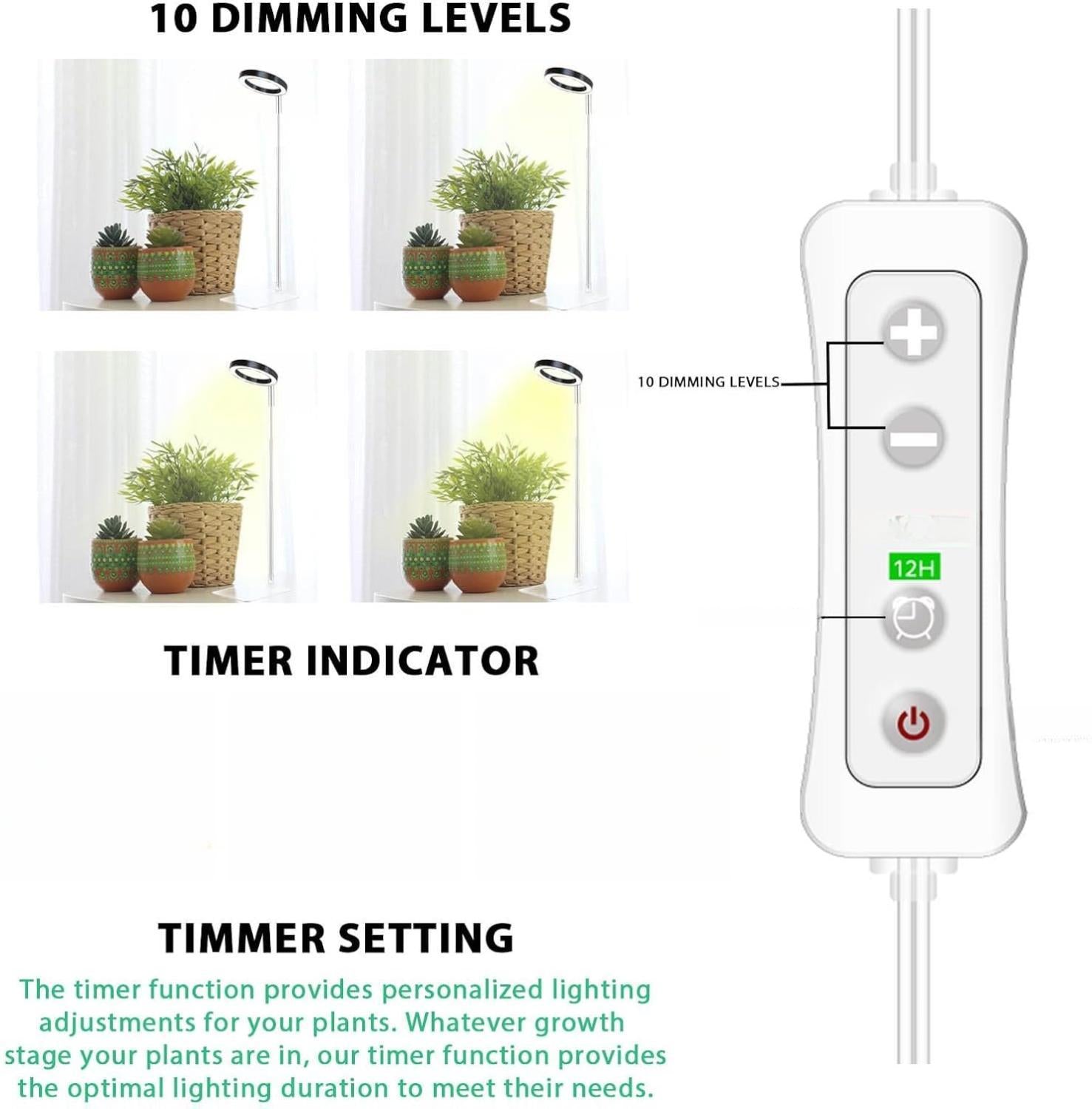 10 DIMMING LEVELS

10 DIMMING LEVELS

12H

TIMER INDICATOR

TIMMER SETTING

The timer function provides personalized lighting adjustments for your plants. Whatever growth stage your plants are in, our timer function provides the optimal lighting duration to meet their needs.